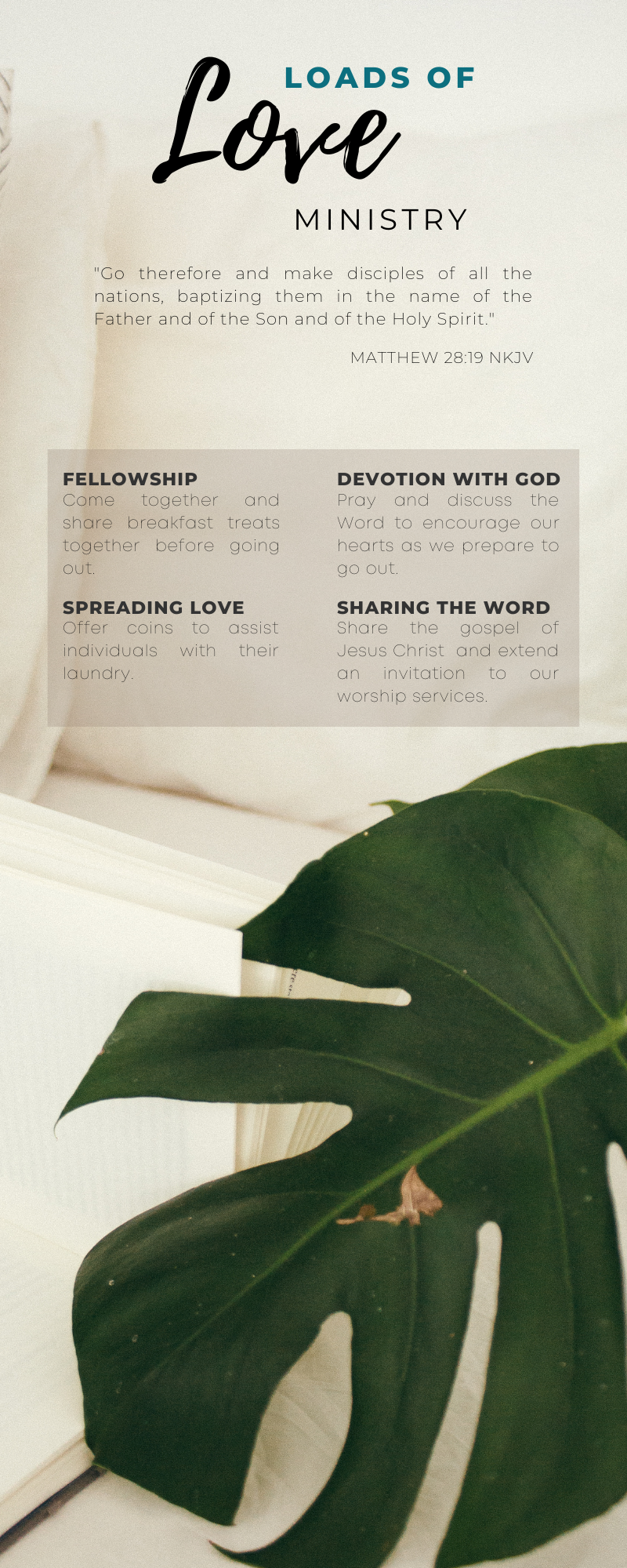 LOADS OF
Love
MINISTRY

"Go therefore and make disciples of all the nations, baptizing them in the name of the Father and of the Son and of the Holy Spirit."

MATTHEW 28:19 NKJV

FELLOWSHIP
Come together and share breakfast treats together before going out.

SPREADING LOVE
Offer coins to assist individuals with their laundry.

DEVOTION WITH GOD
Pray and discuss the Word to encourage our hearts as we prepare to go out.

SHARING THE WORD
Share the gospel of Jesus Christ and extend an invitation to our worship services.